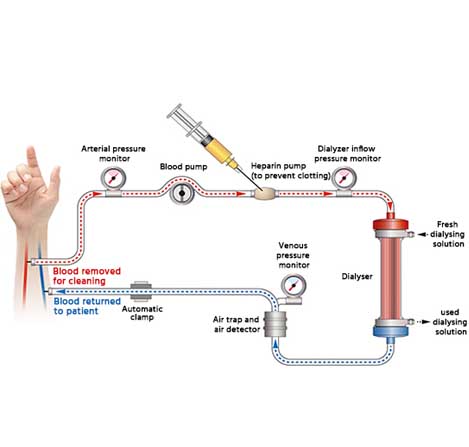 Arterial pressure monitor

Blood pump

Heparin pump (to prevent clotting)

Dialyzer inflow pressure monitor

Fresh dialysing solution

Venous pressure monitor

Dialyser

Blood removed for cleaning

Blood returned to patient

Automatic clamp

Air trap and air detector

used dialysing solution